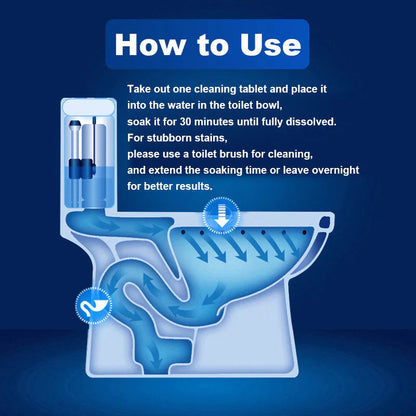 How to Use

Take out one cleaning tablet and place it into the water in the toilet bowl, soak it for 30 minutes until fully dissolved. For stubborn stains, please use a toilet brush for cleaning, and extend the soaking time or leave overnight for better results.